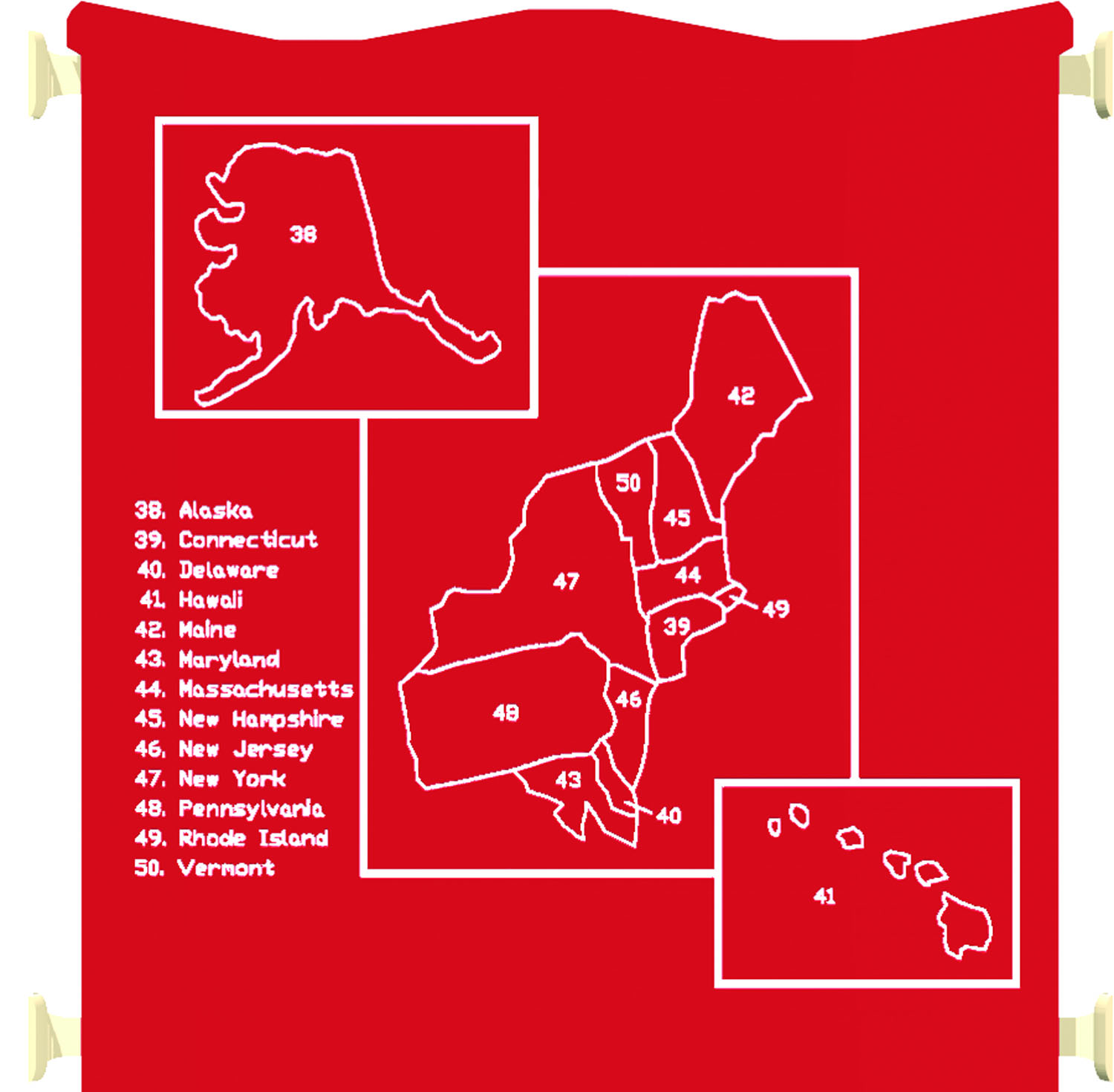 38

42

50

45

47

44

49

39

46

48

43

40

41

38. Alaska
39. Connecticut
40. Delaware
41. Hawaii
42. Maine
43. Maryland
44. Massachusetts
45. New Hampshire
46. New Jersey
47. New York
48. Pennsylvania
49. Rhode Island
50. Vermont